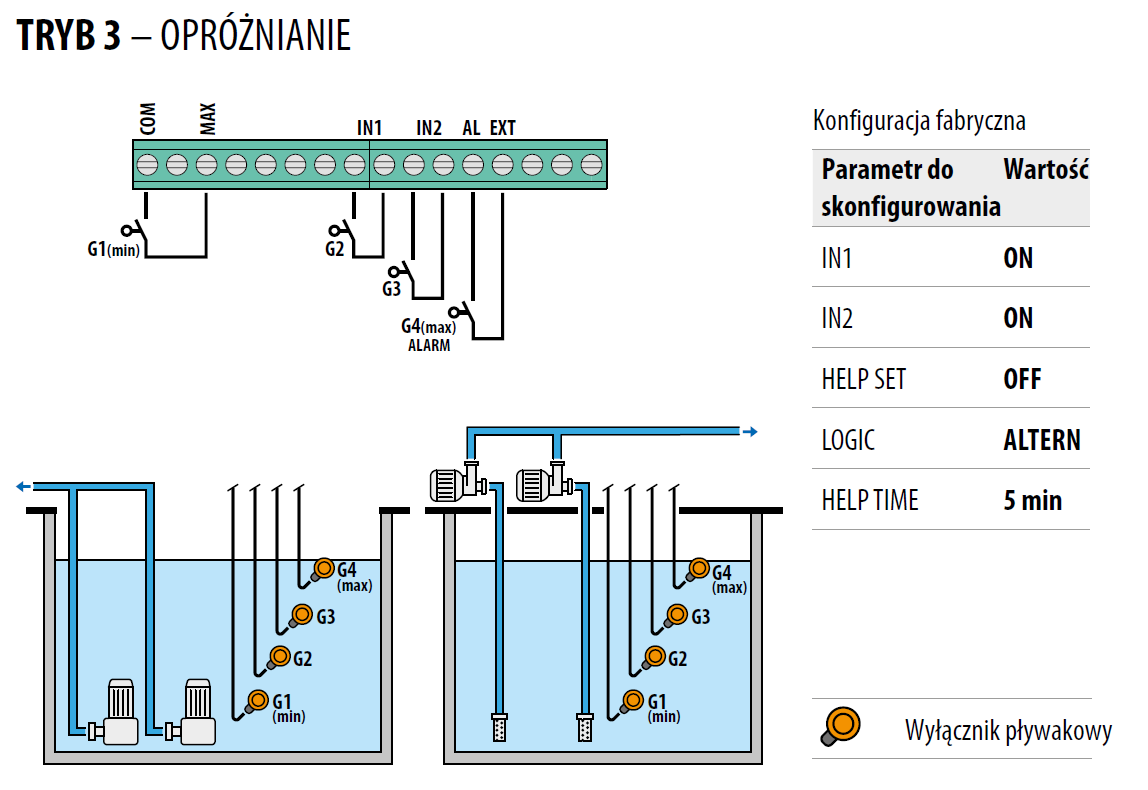 TRYB 3 – OPRÓŻNIANIE

COM MAX IN1 IN2 AL EXT

G1(min) G2 G3 G4(max) ALARM

Konfiguracja fabryczna

| Parametr do skonfigurowania | Wartość |
|---|---|
| IN1 | ON |
| IN2 | ON |
| HELP SET | OFF |
| LOGIC | ALTERN |
| HELP TIME | 5 min |

G4 (max)
G3
G2
G1 (min)

G4 (max)
G3
G2
G1 (min)

Wyłącznik pływakowy