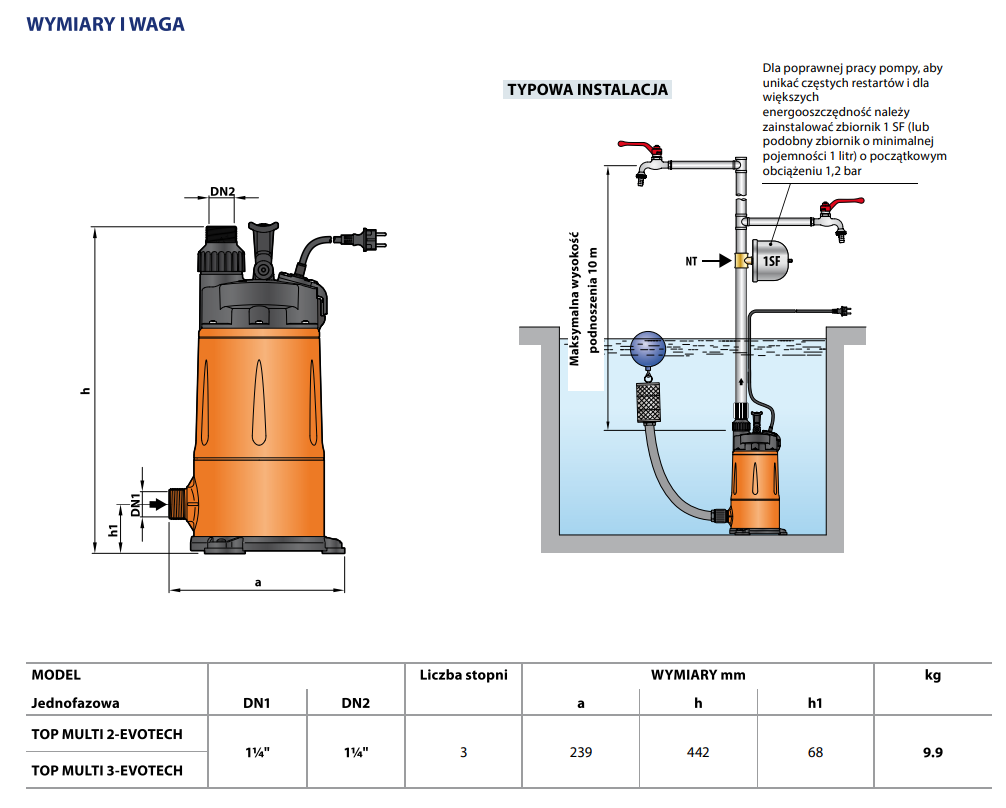 WYMIARY I WAGA

DN2

h

DN1

h1

a

TYPOWA INSTALACJA

Dla poprawnej pracy pompy, aby unikać częstych restartów i dla większych energooszczędność należy zainstalować zbiornik 1 SF (lub podobny zbiornik o minimalnej pojemności 1 litr) o początkowym obciążeniu 1,2 bar

NT

1SF

Maksymalna wysokość podnoszenia 10 m

| MODEL | | | Liczba stopni | WYMIARY mm | | | kg |
|---|---|---|---|---|---|---|---|
| Jednofazowa | DN1 | DN2 | | a | h | h1 | |
| TOP MULTI 2-EVOTECH | 1¼" | 1¼" | 3 | 239 | 442 | 68 | 9.9 |
| TOP MULTI 3-EVOTECH | | | | | | | |