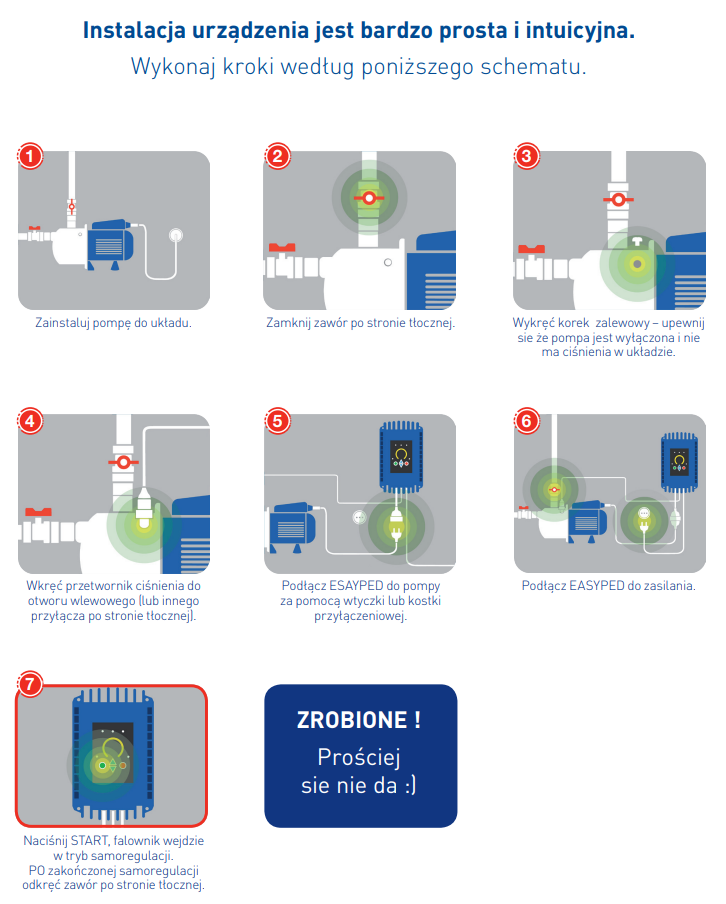 Instalacja urządzenia jest bardzo prosta i intuicyjna.
Wykonaj kroki według poniższego schematu.

1
Zainstaluj pompę do układu.

2
Zamknij zawór po stronie tłocznej.

3
Wykręć korek zalewowy – upewnij sie że pompa jest wyłączona i nie ma ciśnienia w układzie.

4
Wkręć przetwornik ciśnienia do otworu wlewowego (lub innego przyłącza po stronie tłocznej).

5
Podłącz ESAYPED do pompy za pomocą wtyczki lub kostki przyłączeniowej.

6
Podłącz EASYPED do zasilania.

7
Naciśnij START, falownik wejdzie w tryb samoregulacji. PO zakończonej samoregulacji odkręć zawór po stronie tłocznej.

ZROBIONE !
Prościej sie nie da :)