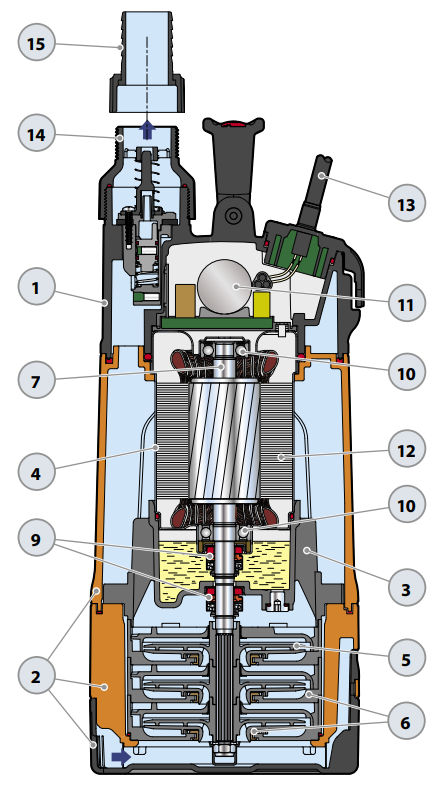 15
14
13
1
11
7
10
4
12
10
9
3
5
2
6