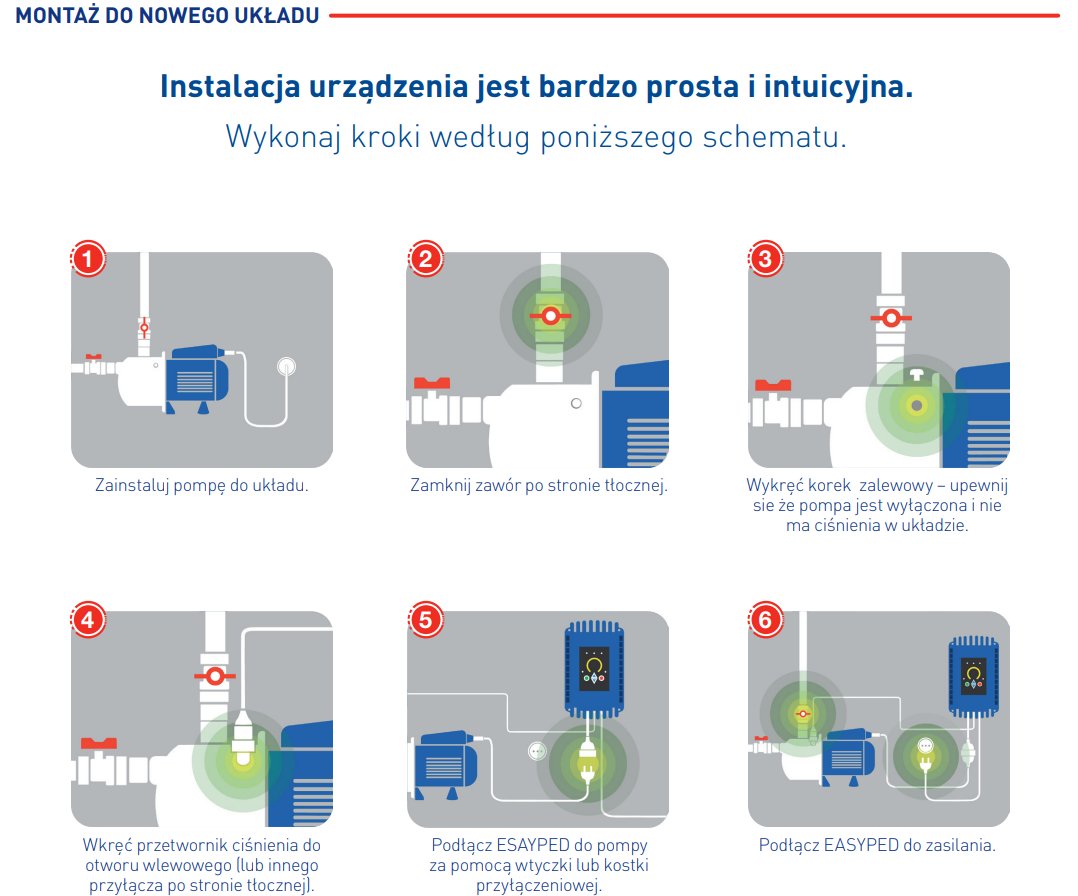 MONTAŻ DO NOWEGO UKŁADU

Instalacja urządzenia jest bardzo prosta i intuicyjna.
Wykonaj kroki według poniższego schematu.

1
Zainstaluj pompę do układu.

2
Zamknij zawór po stronie tłocznej.

3
Wykręć korek zalewowy – upewnij sie że pompa jest wyłączona i nie ma ciśnienia w układzie.

4
Wkręć przetwornik ciśnienia do otworu wlewowego (lub innego przyłącza po stronie tłocznej).

5
Podłącz ESAYPED do pompy za pomocą wtyczki lub kostki przyłączeniowej.

6
Podłącz EASYPED do zasilania.