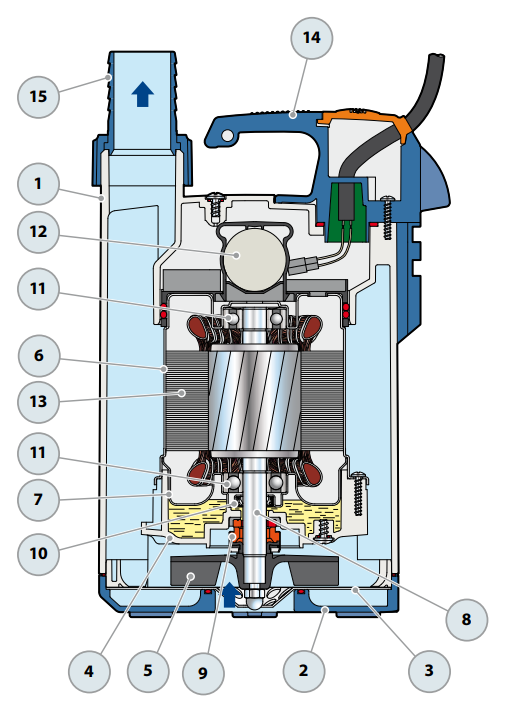 14
15
1
12
11
6
13
11
7
10
8
4
5
9
2
3