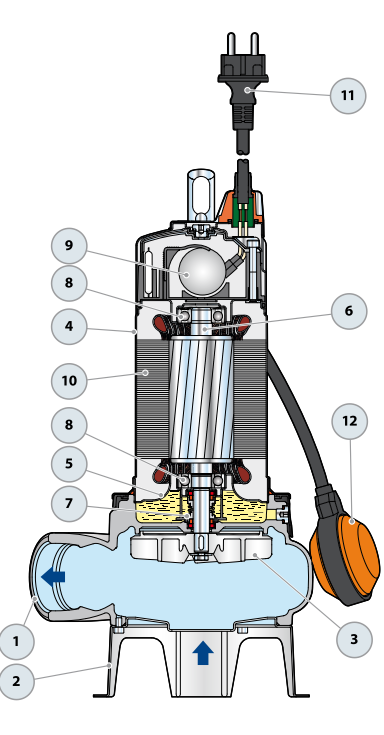 11
9
8
6
4
10
12
8
5
7
1
3
2