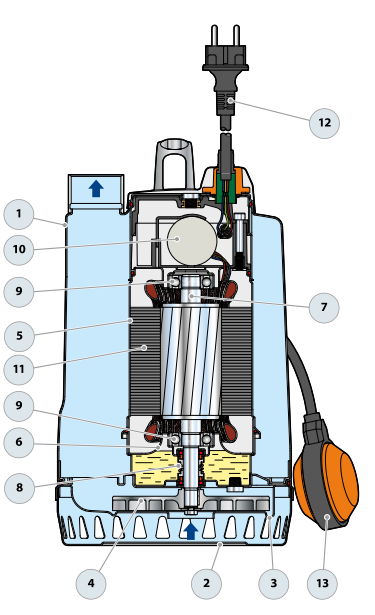 12
1
10
9
7
5
11
9
6
8
4
2
3
13