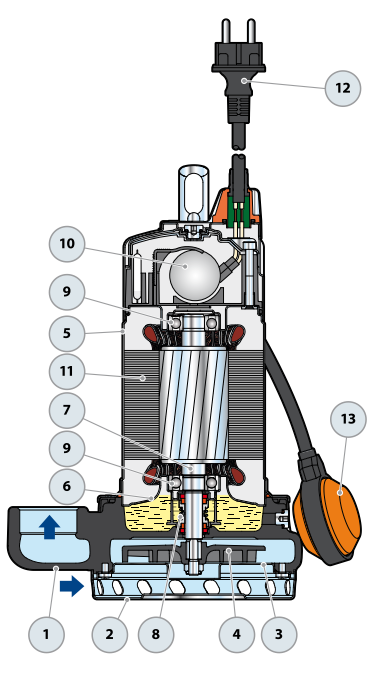 12
10
9
5
11
7
9
6
13
1
2
8
4
3