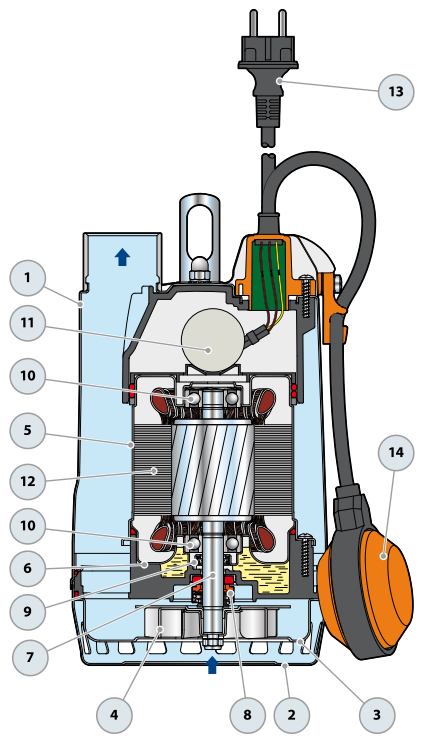 13
1
11
10
5
12
14
10
6
9
7
4
8
2
3